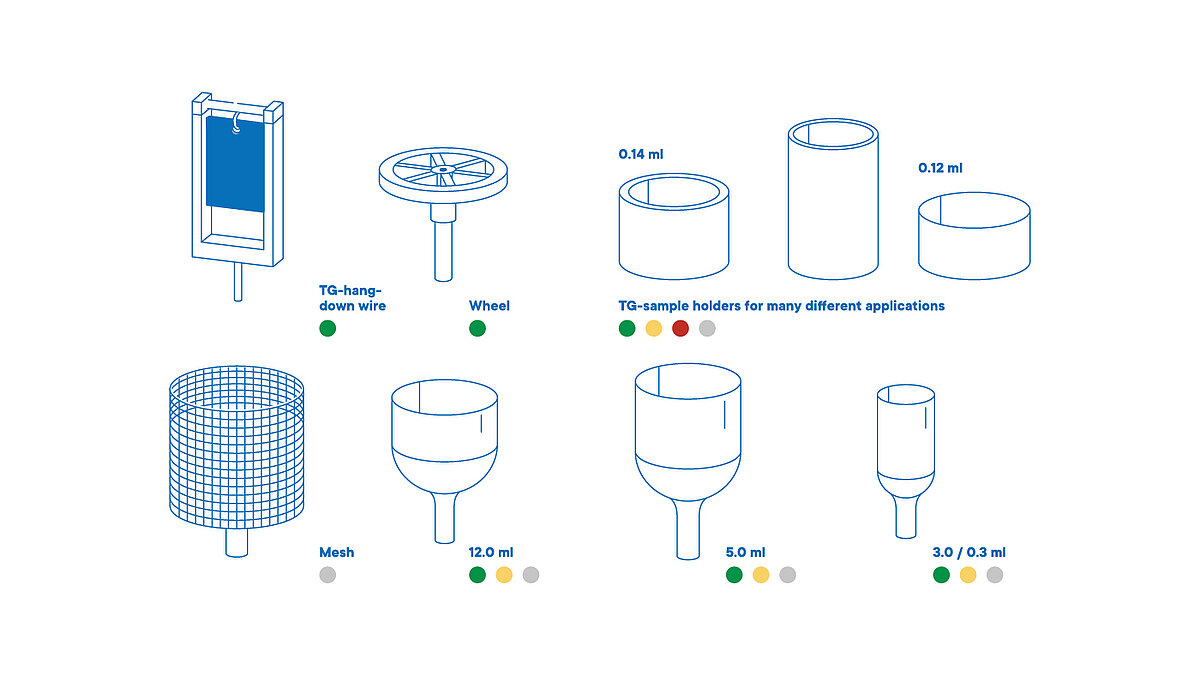 0.14 ml

0.12 ml

TG-hang-down wire

Wheel

TG-sample holders for many different applications

Mesh

12.0 ml

5.0 ml

3.0 / 0.3 ml